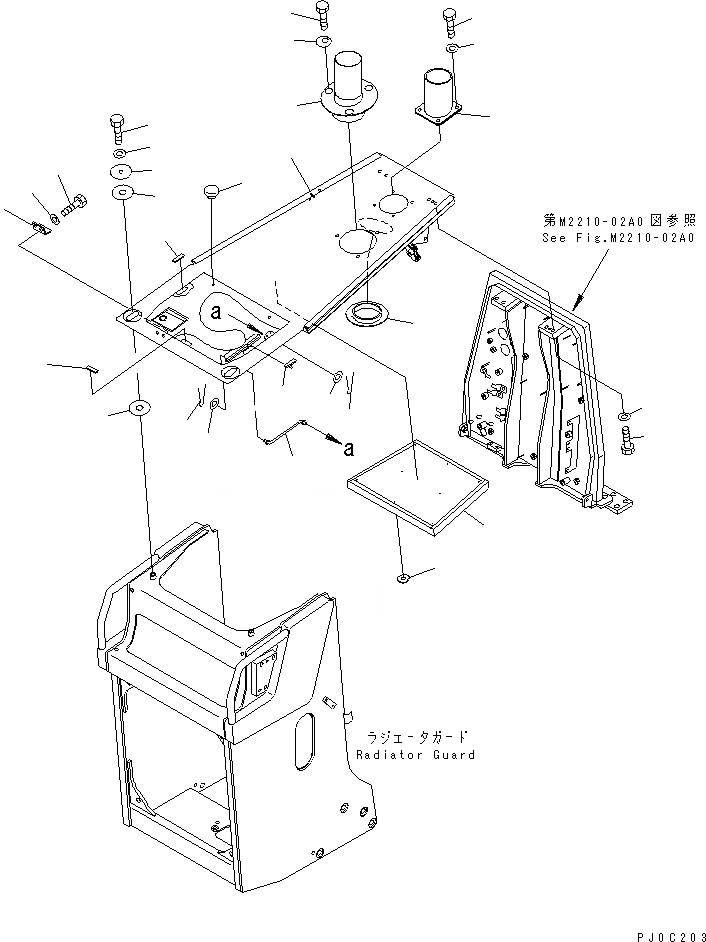 第M2210-02A0図参照
See Fig.M2210-02A0

a

a

ラジエータガード
Radiator Guard

PJ0C203