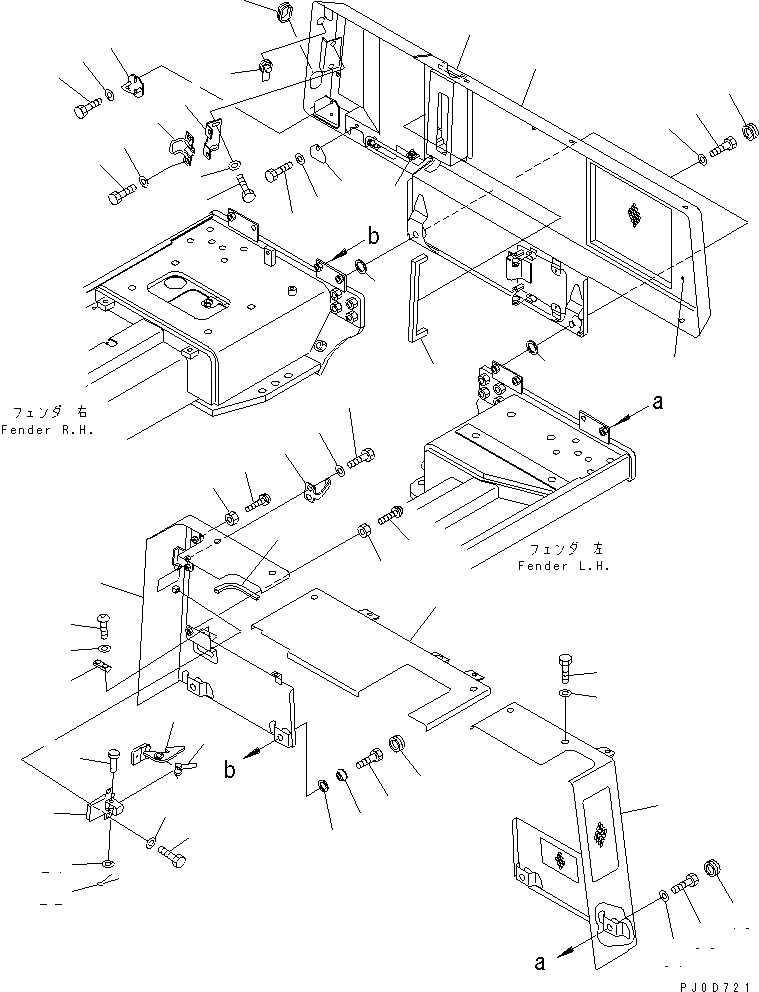 b

フェンダ 右
Fender R.H.

a

フェンダ 左
Fender L.H.

b

a

PJ0D721