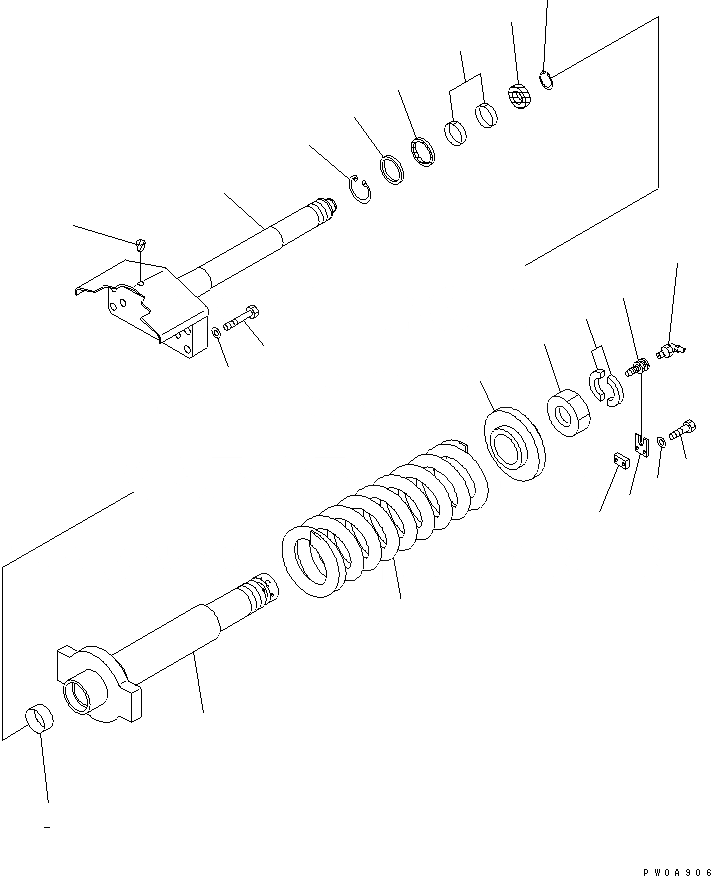 PW0A906