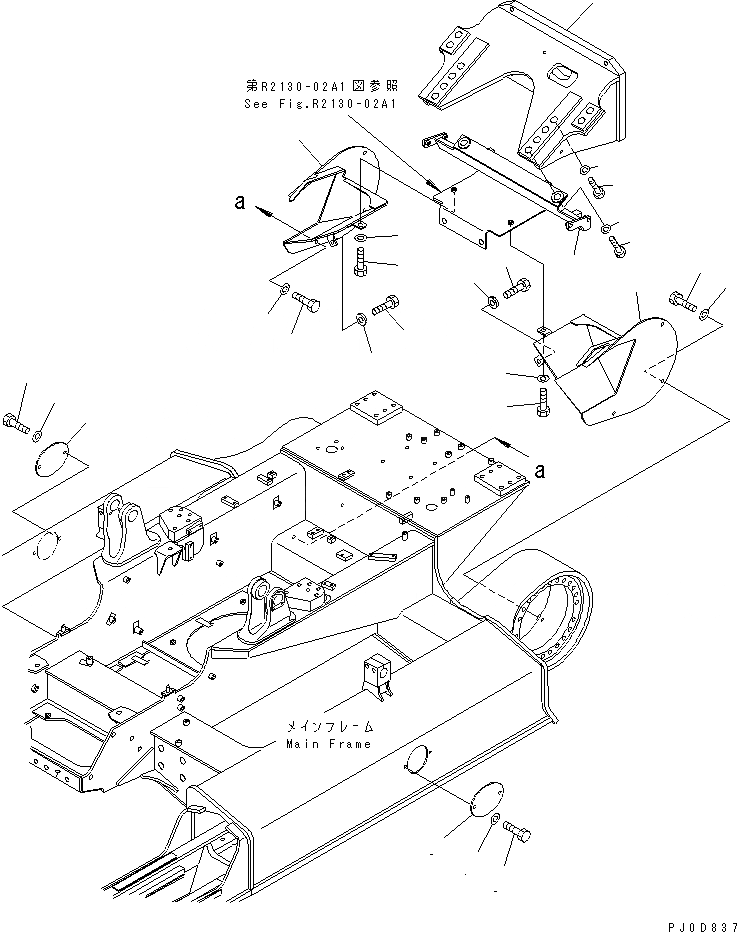 第R2130-02A1図参照
See Fig.R2130-02A1

a

a

メインフレーム
Main Frame

PJ0D837