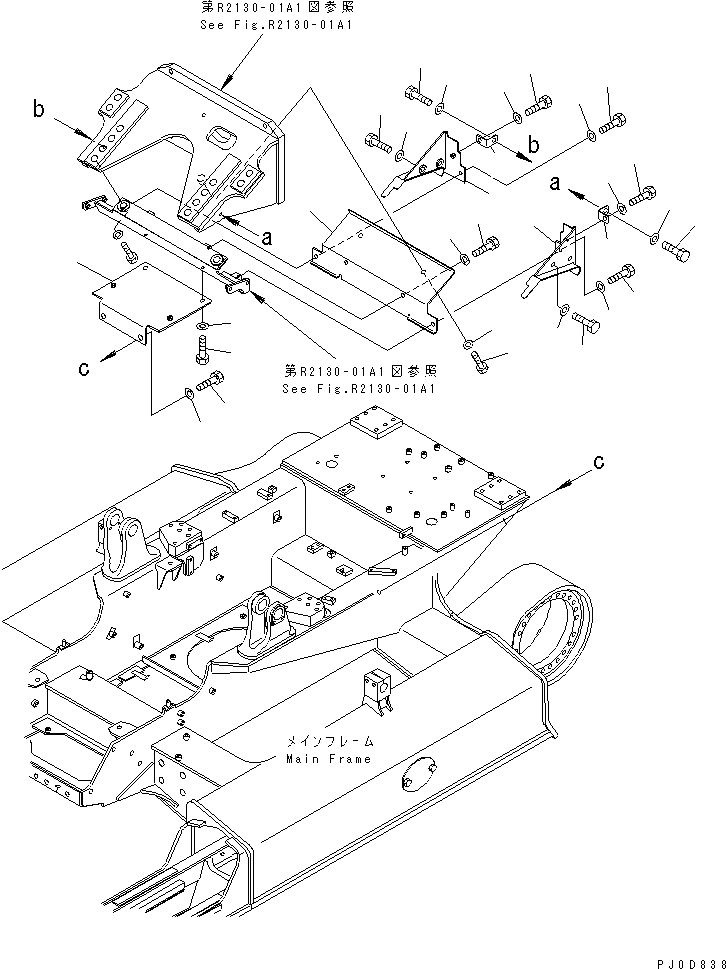 第R2130-01A1図参照
See Fig.R2130-01A1

b

b

a

a

c

第R2130-01A1図参照
See Fig.R2130-01A1

c

メインフレーム
Main Frame

PJ0D838