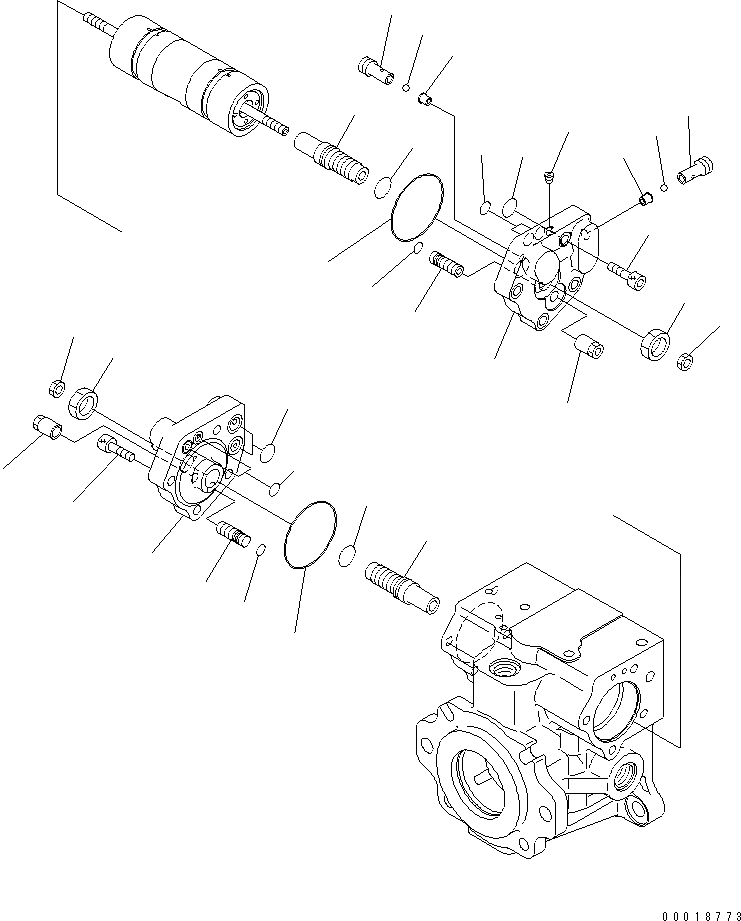 00018773