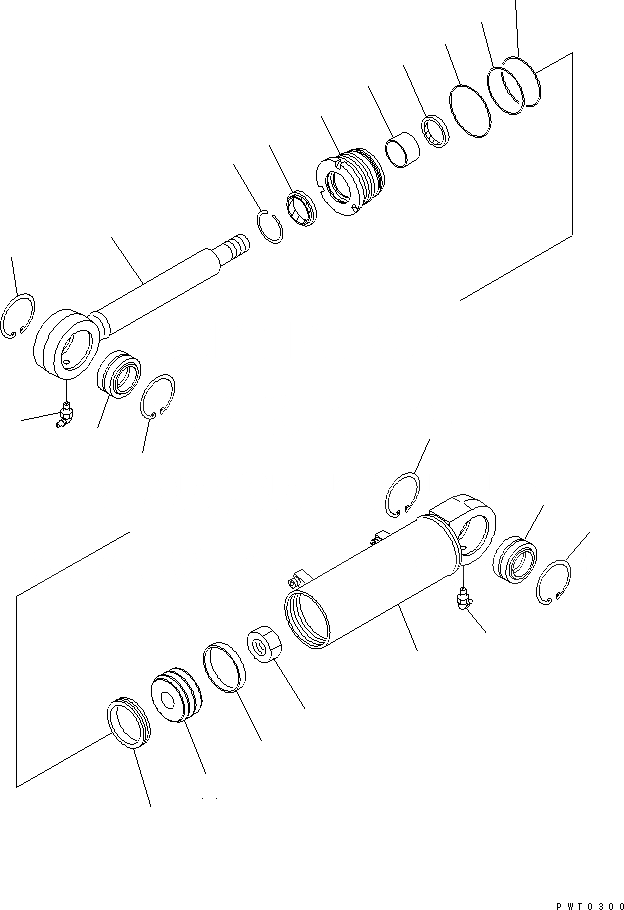 PWT0300