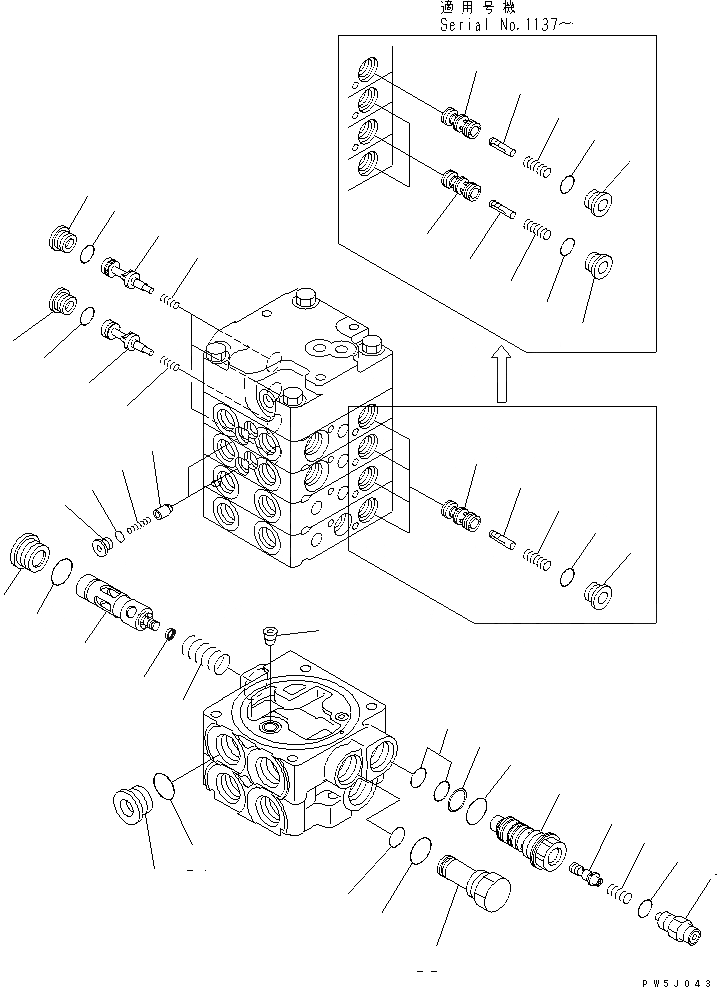 適用号機
Serial No.1137～

PW5J043