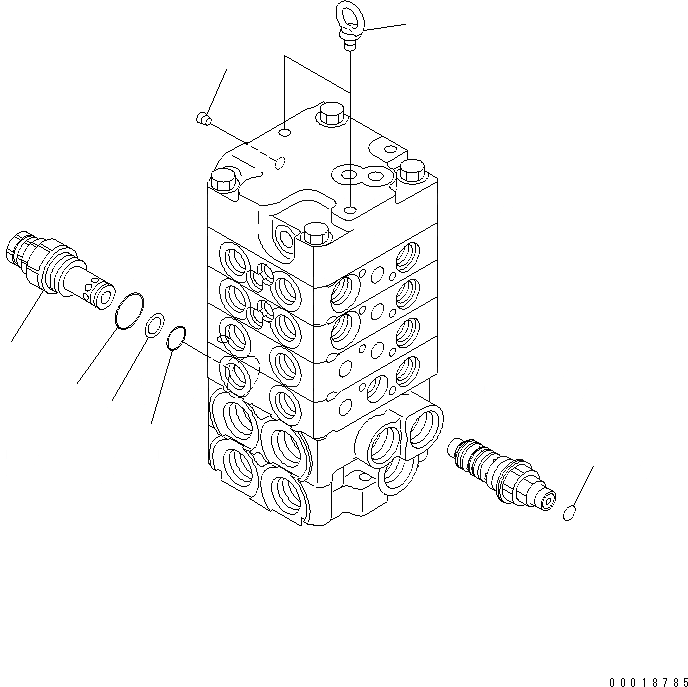 00018785