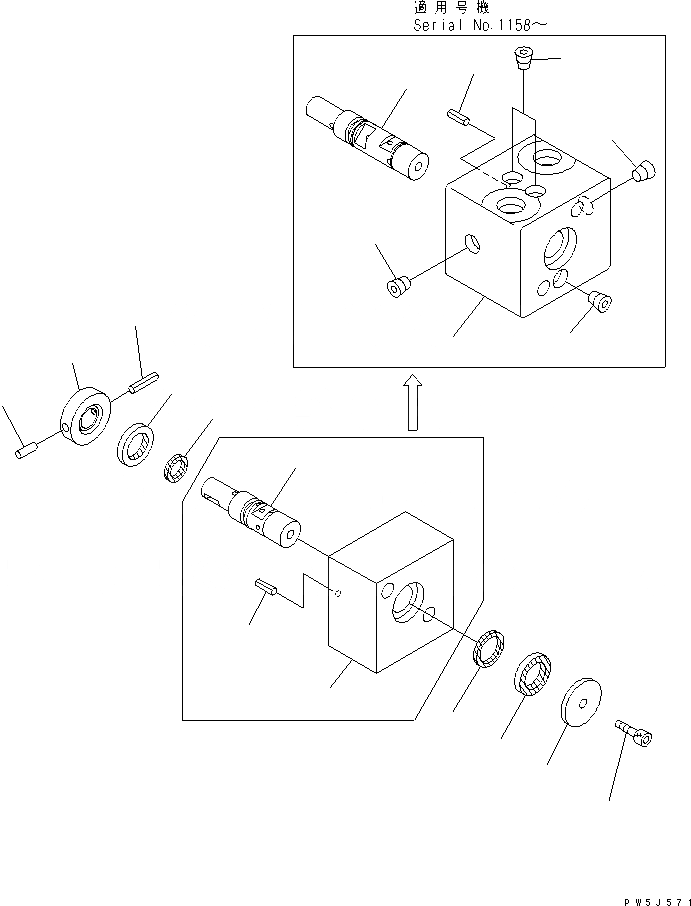 適用号機
Serial No.1158~

PW5J571