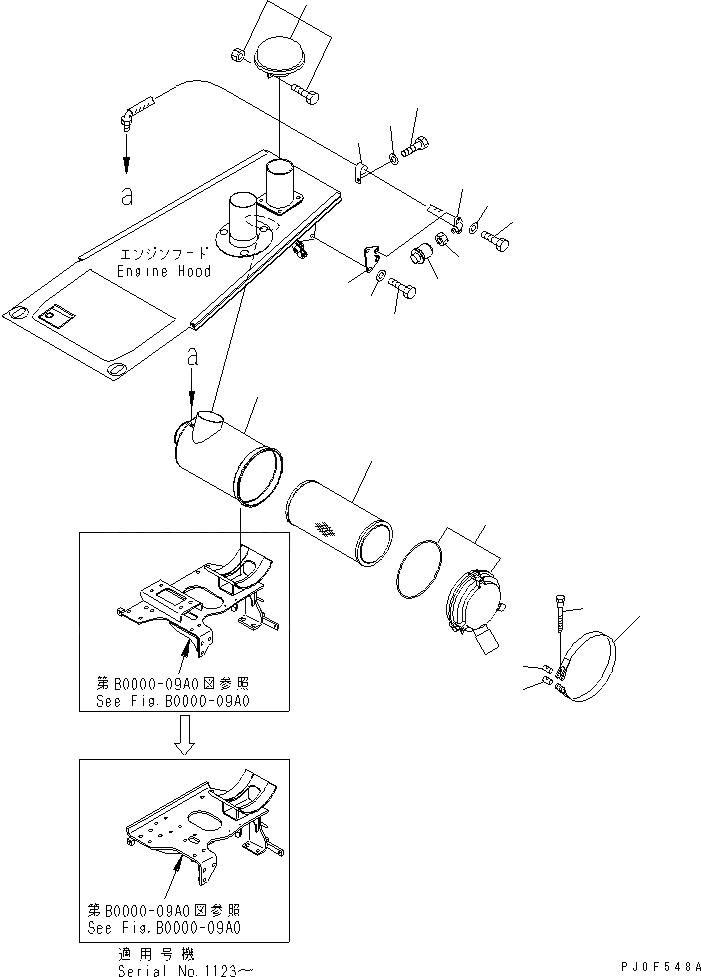 a

エンジンフード
Engine Hood

a

第B0000-09A0図参照
See Fig.B0000-09A0

第B0000-09A0図参照
See Fig.B0000-09A0

適用号機
Serial No.1123~

PJ0F548A