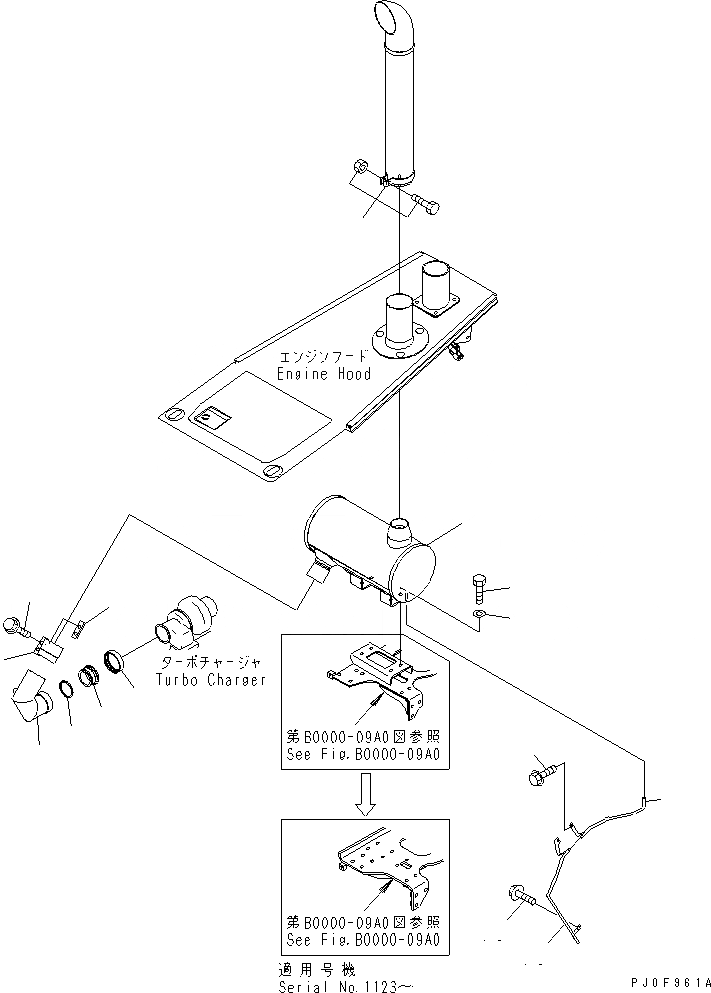 エンジンフード
Engine Hood

ターボチャージャ
Turbo Charger

第B0000-09A0図参照
See Fig.B0000-09A0

第B0000-09A0図参照
See Fig.B0000-09A0

適用号機
Serial No.1123～

PJ0F961A