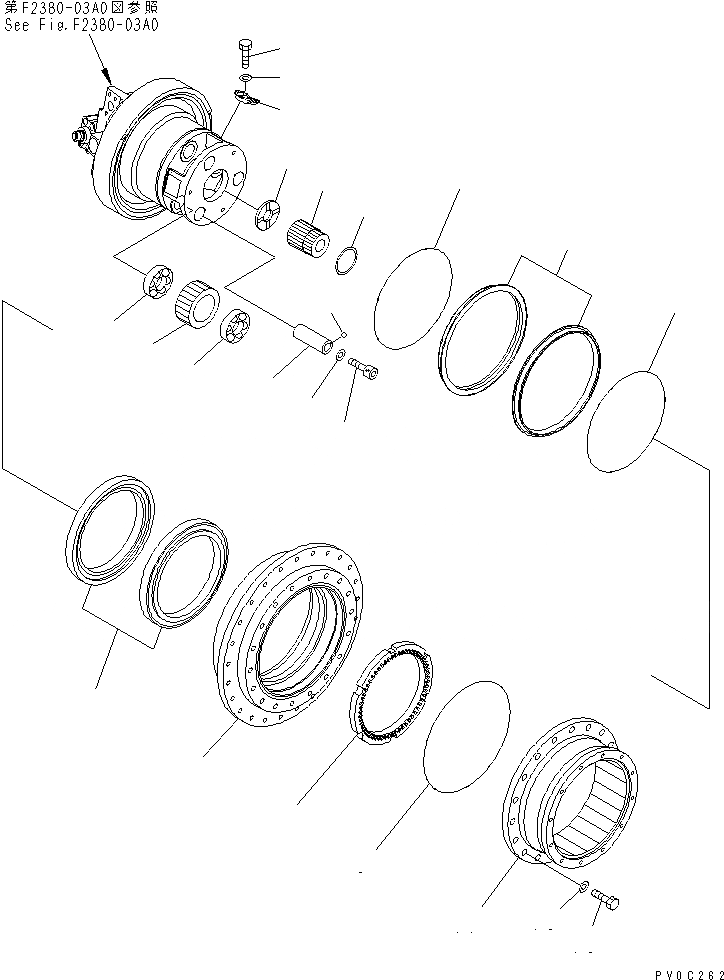 第F2380-03A0図参照
See Fig.F2380-03A0

PV0C262