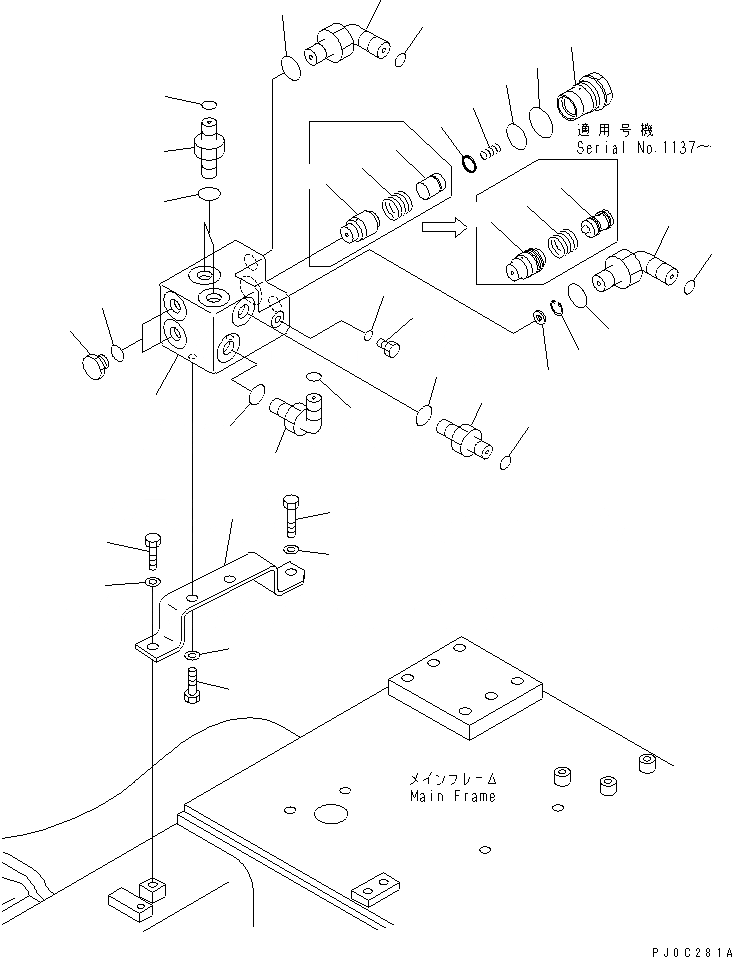 適用号機
Serial No.1137～

メインフレーム
Main Frame

PJ0C281A