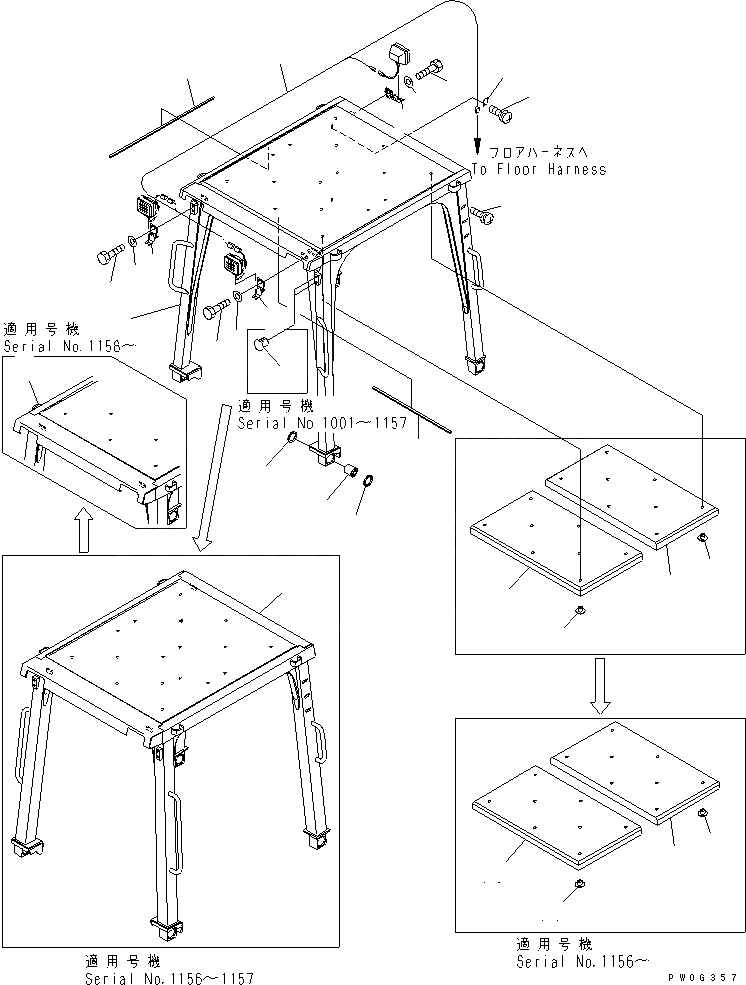 フロアハーネスへ
To Floor Harness

適用号機
Serial No.1156~

適用号機
Serial No 1001~1157

適用号機
Serial No.1156~1157

適用号機
Serial No.1156~

PW0G357