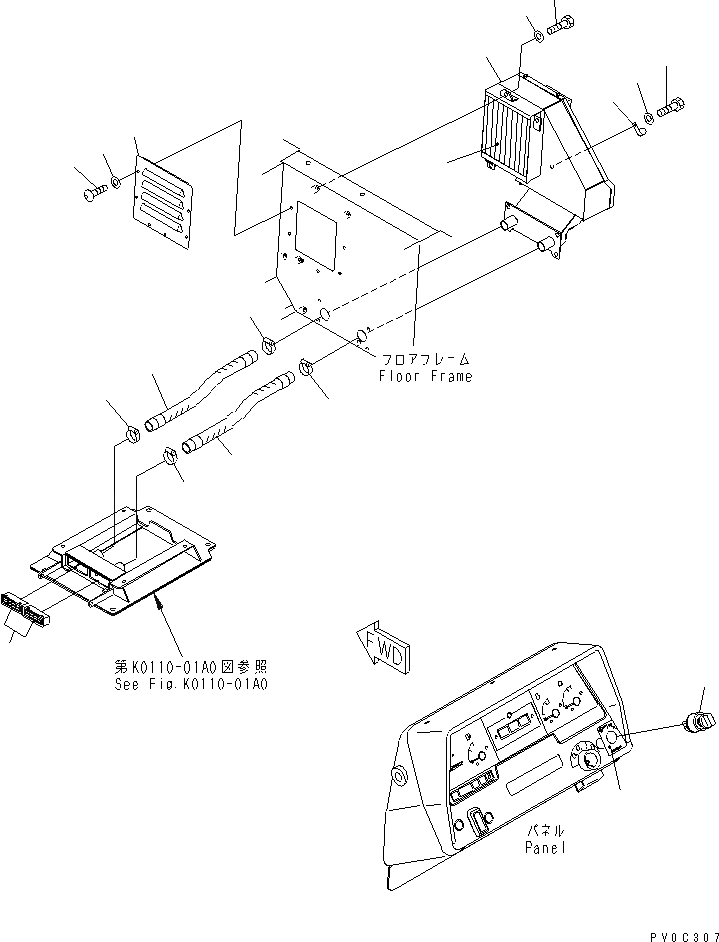 フロアフレーム
Floor Frame

第K0110-01A0図参照
See Fig.K0110-01A0

FWD

パネル
Panel

PV0C307