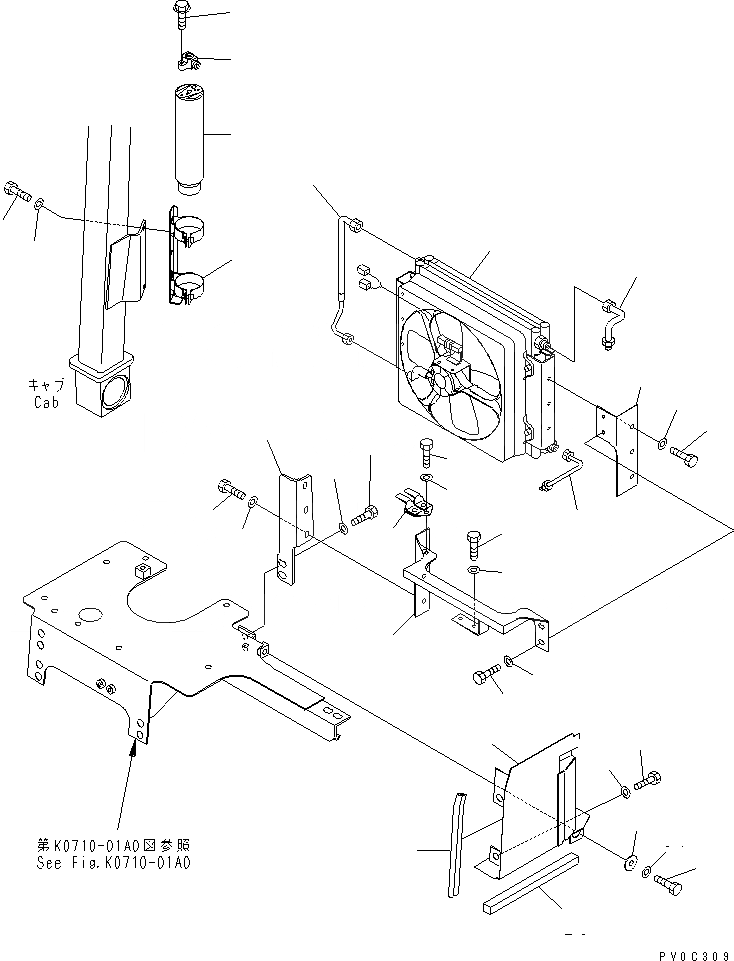 キャブ
Cab

第K0710-01A0図参照
See Fig.K0710-01A0

PV0C309