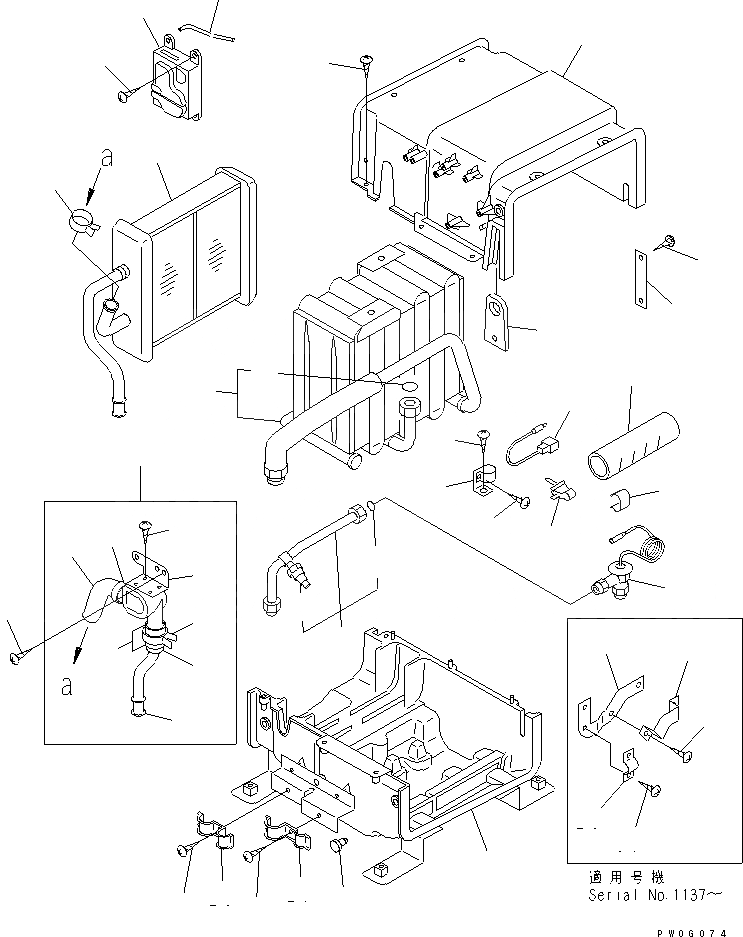 a

a

適用号機
Serial No.1137~

PW0G074