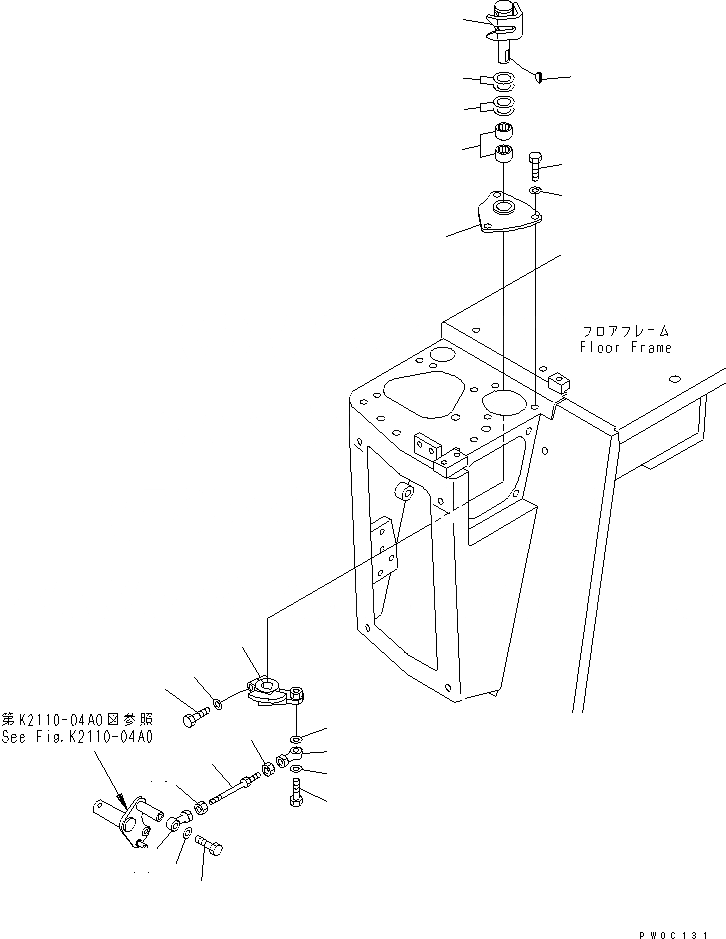 フロアフレーム
Floor Frame

第K2110-04A0図参照
See Fig.K2110-04A0

PW0C131