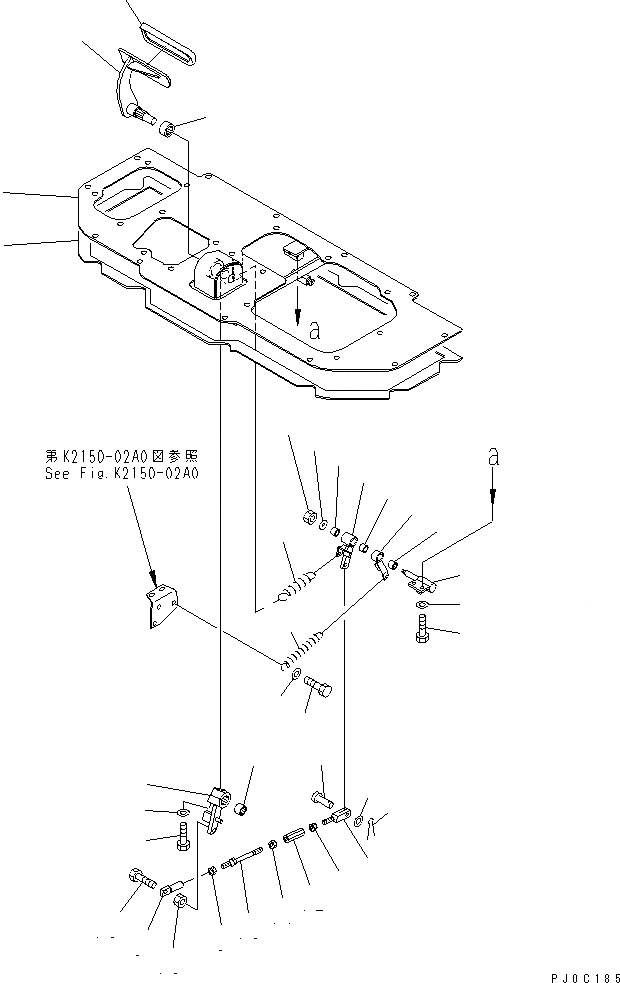 a

第K2150-02A0図参照
See Fig.K2150-02A0

a

PJ0C185