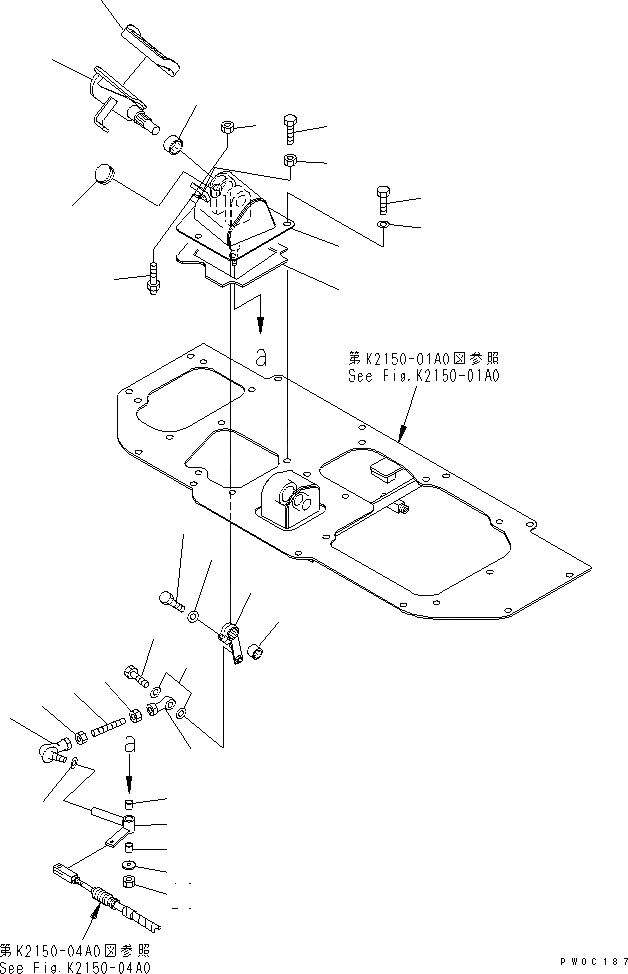 a

第K2150-01A0図参照
See Fig.K2150-01A0

a

第K2150-04A0図参照
See Fig.K2150-04A0

PW0C187