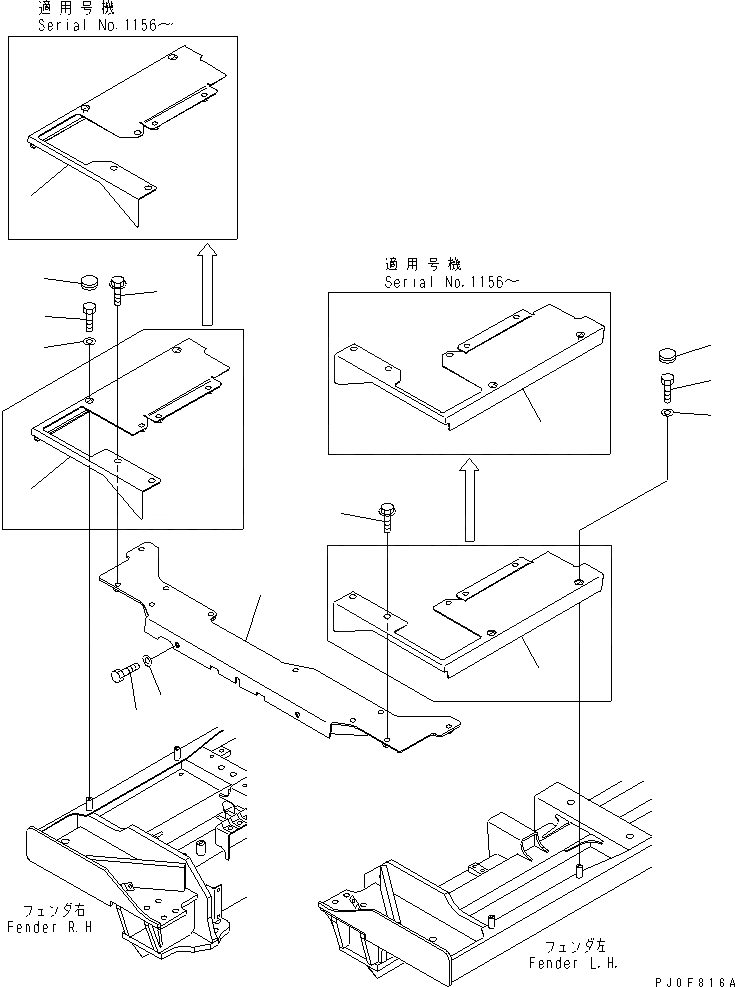 適用号機
Serial No.1156~

適用号機
Serial No.1156~

フェンダ右
Fender R.H

フェンダ左
Fender L.H.

PJ0F816A