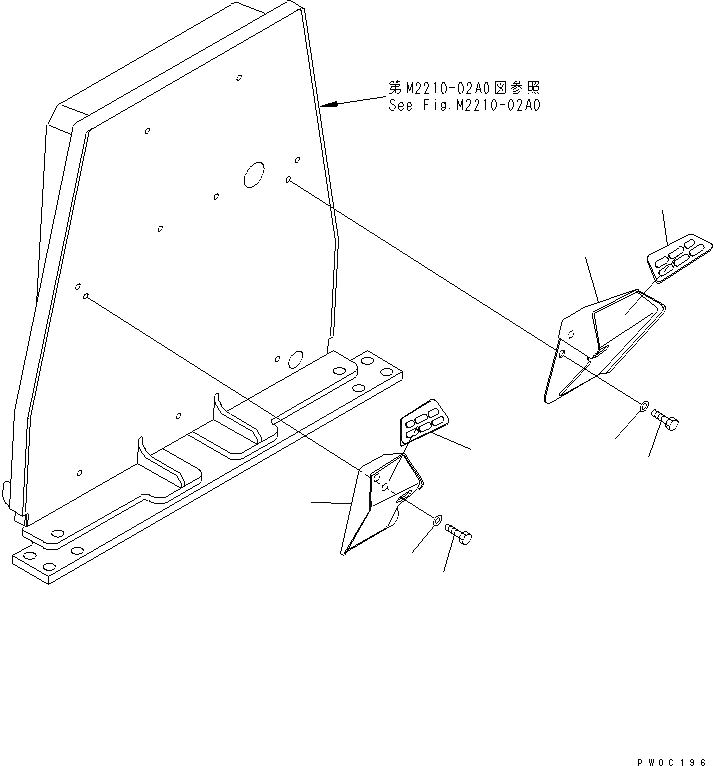 第M2210-02A0図参照
See Fig.M2210-02A0

PW0C196