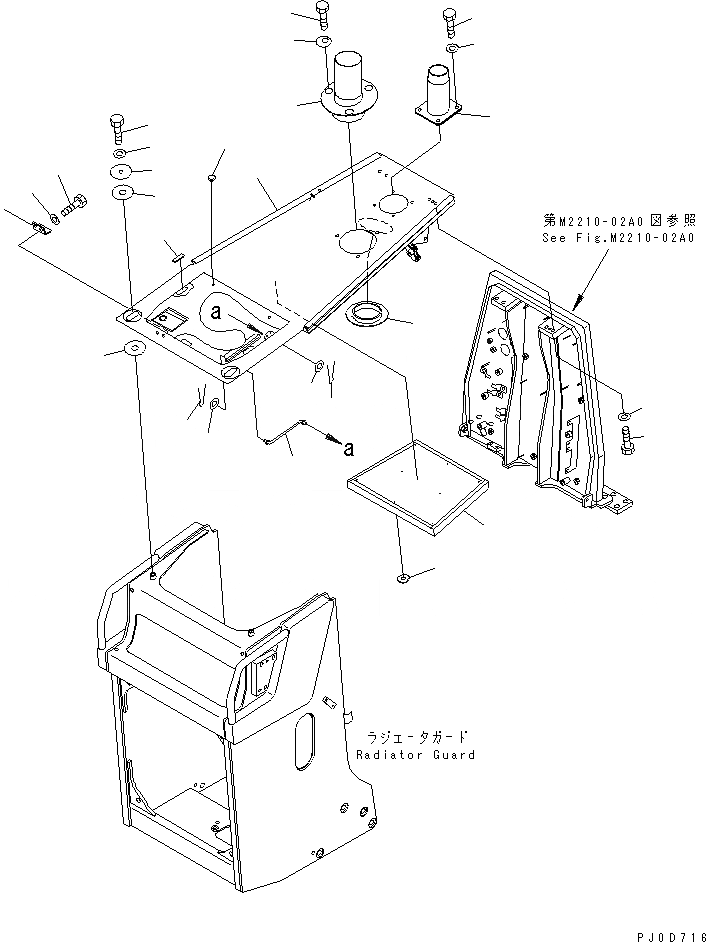 第M2210-02A0図参照
See Fig.M2210-02A0

a

a

ラジエータガード
Radiator Guard

PJ0D716