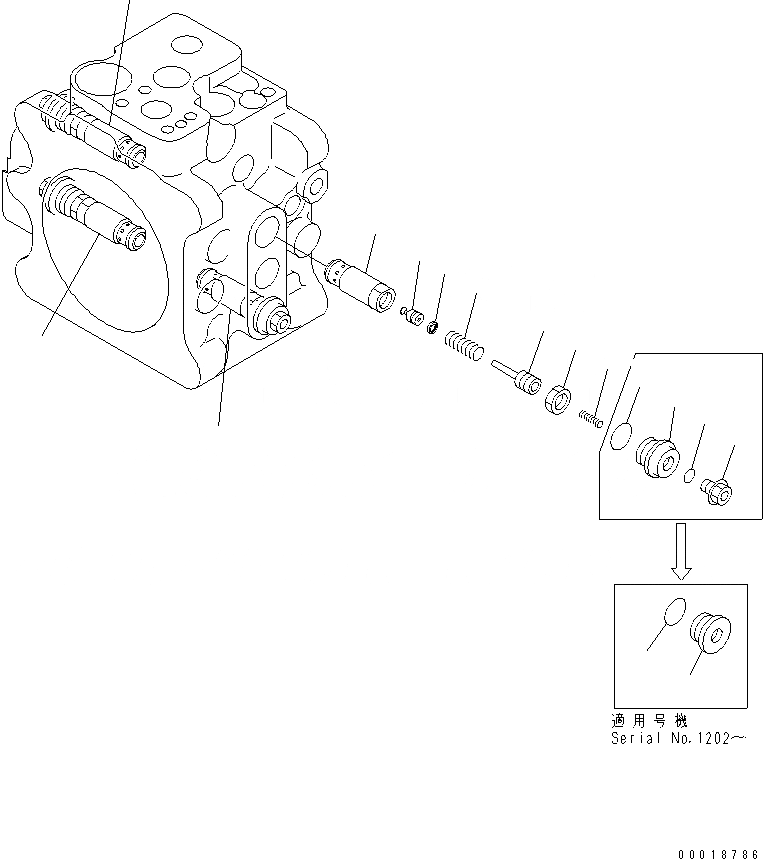 適用号機
Serial No.1202~

00018786