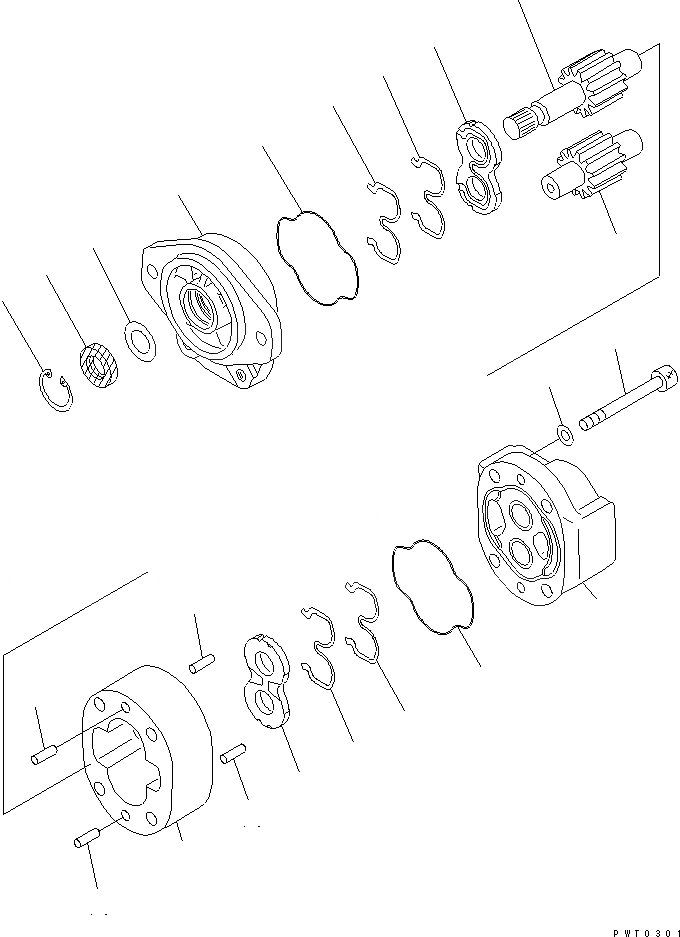 PWT0301