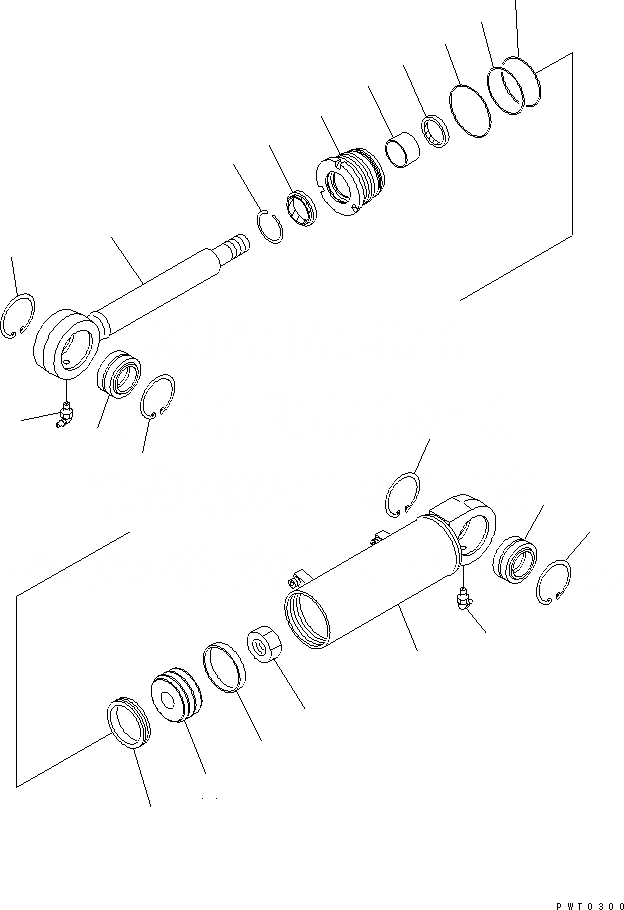 PWT0300