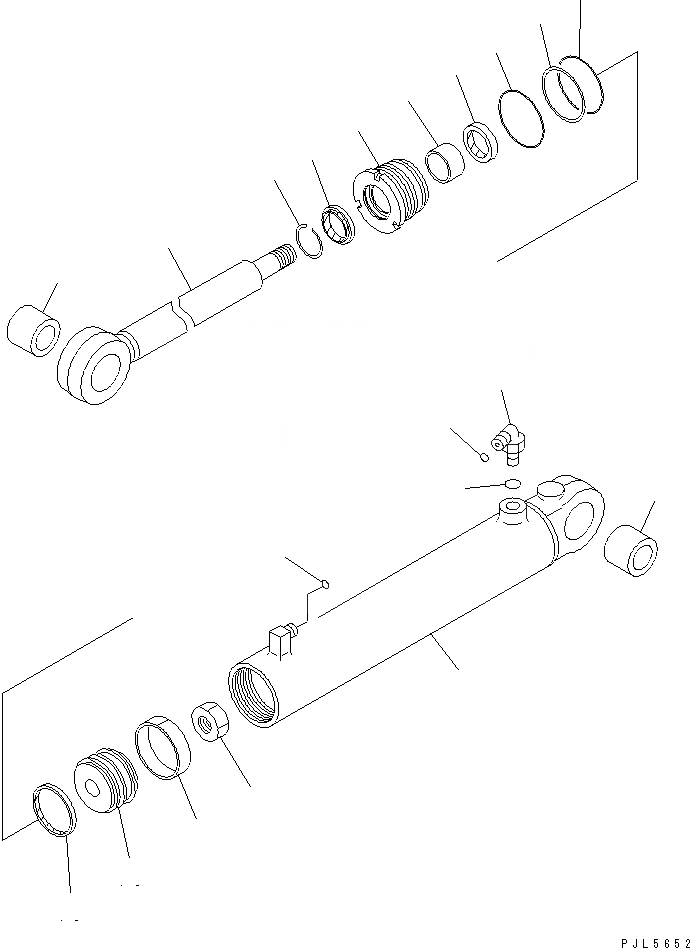 PJL5652