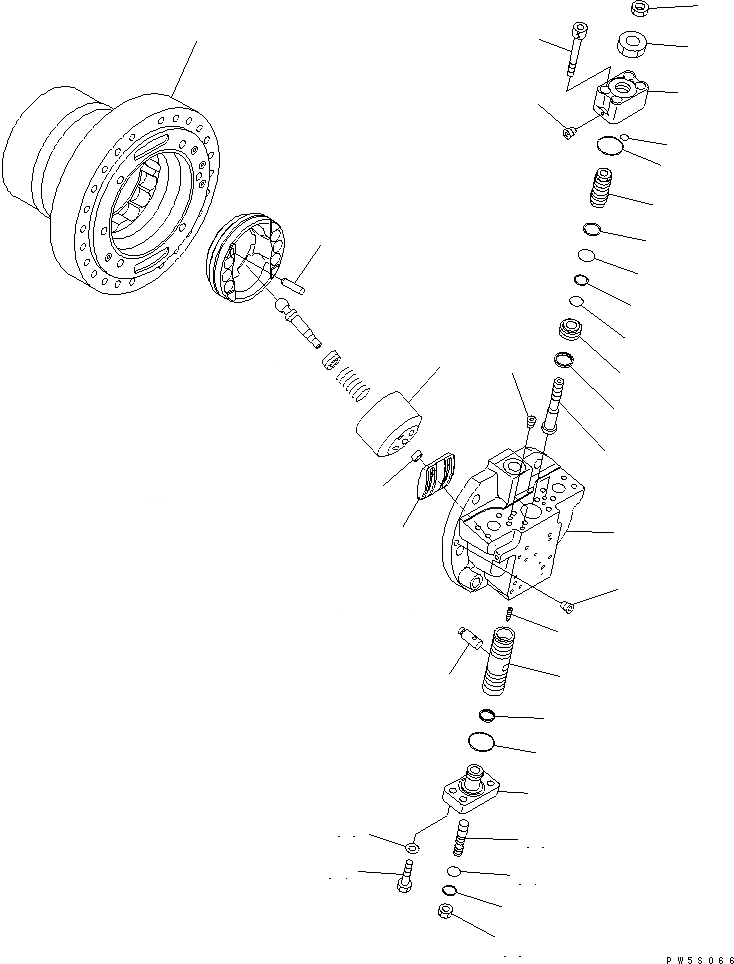 PW5S066