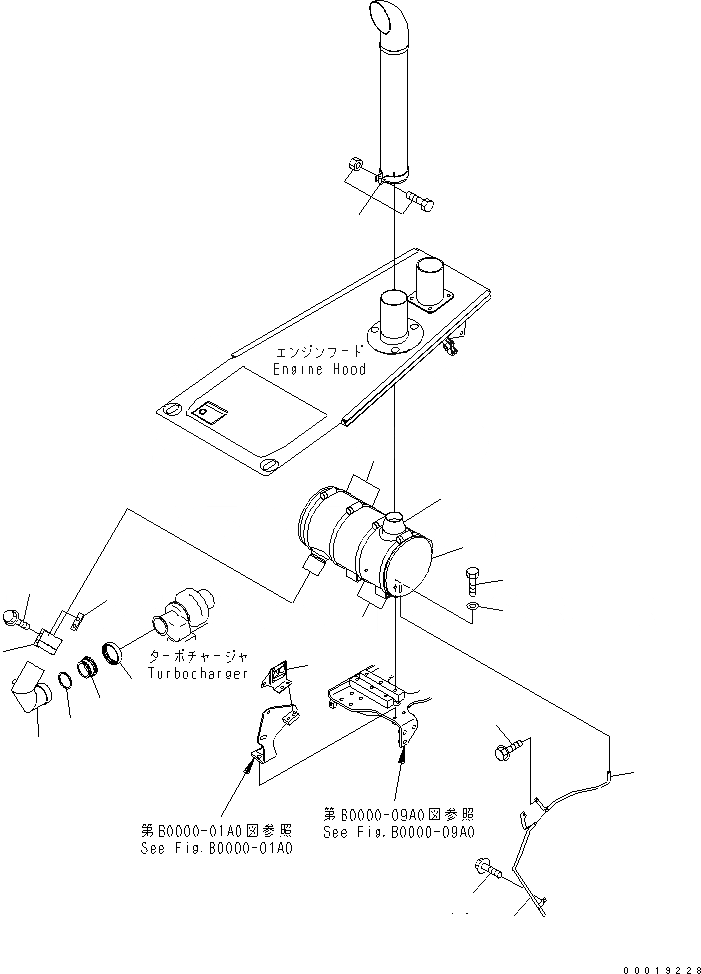 エンジンフード
Engine Hood

ターボチャージャ
Turbocharger

第B0000-01A0図参照
See Fig.B0000-01A0

第B0000-09A0図参照
See Fig.B0000-09A0

00019228