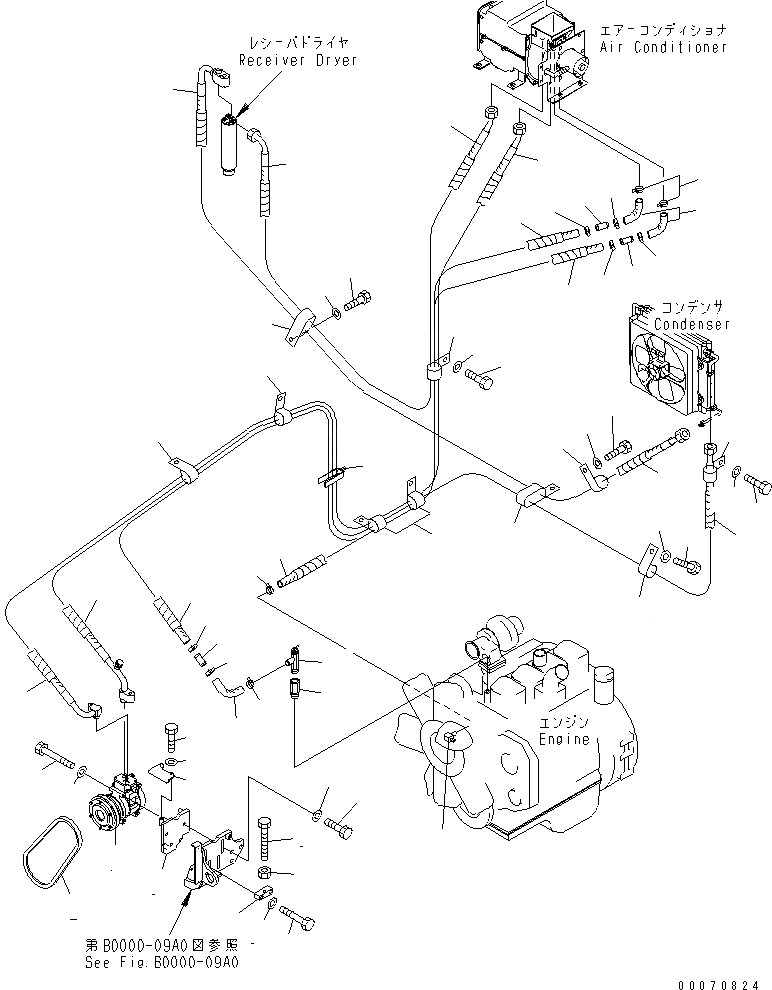 レシーバドライヤ
Receiver Dryer

エアーコンディショナ
Air Conditioner

コンデンサ
Condenser

エンジン
Engine

第B0000-09A0図参照
See Fig.B0000-09A0

00070824