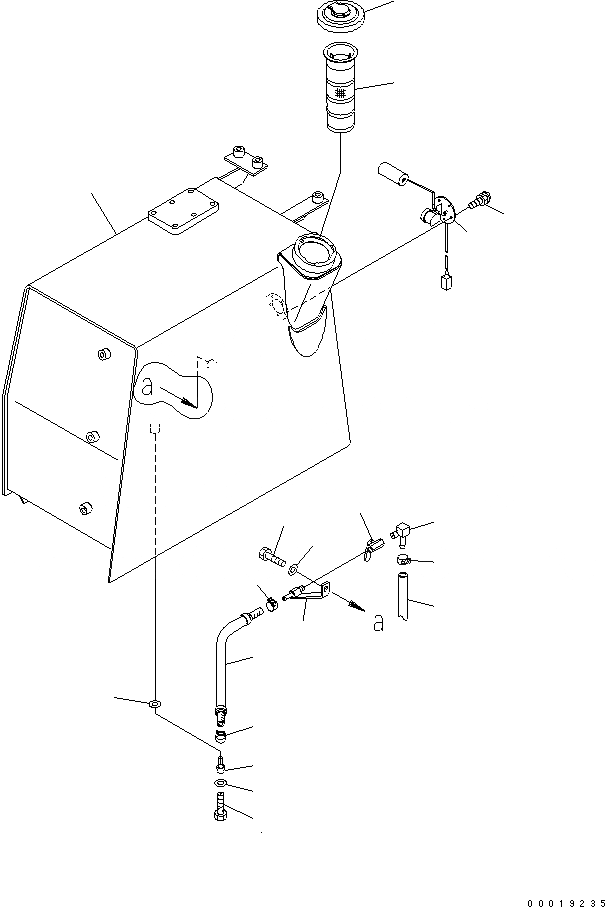 a

a

00019235