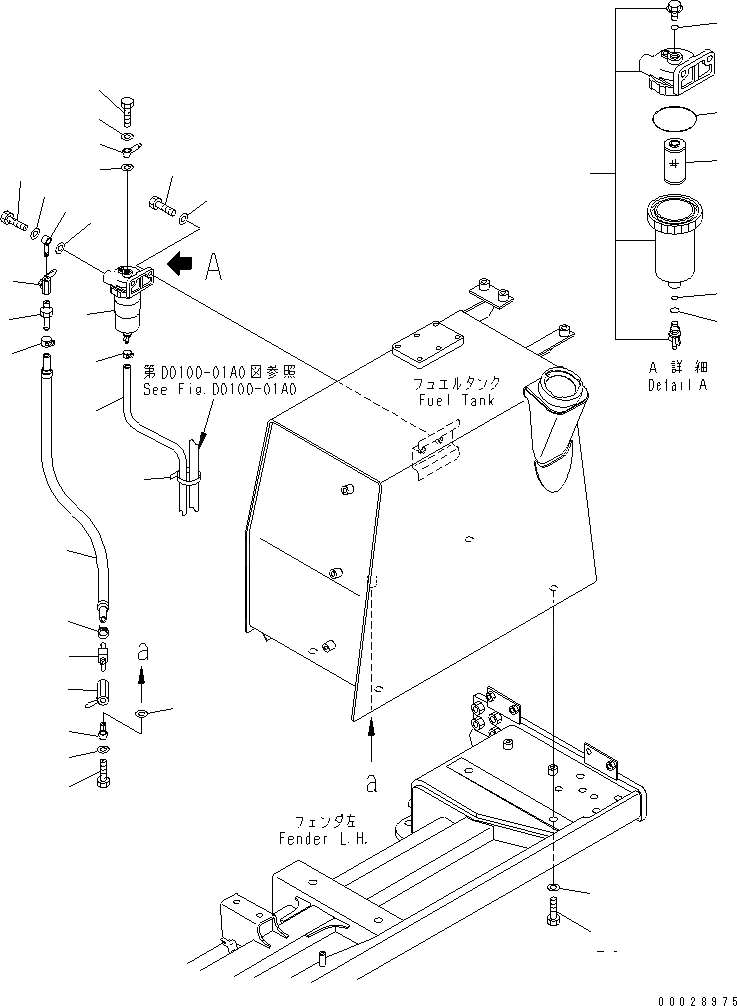 A

第D0100-01A0図参照
See Fig. D0100-01A0

フュエルタンク
Fuel Tank

A 詳細
Detail A

a

a

フェンダ左
Fender L.H.

00028975