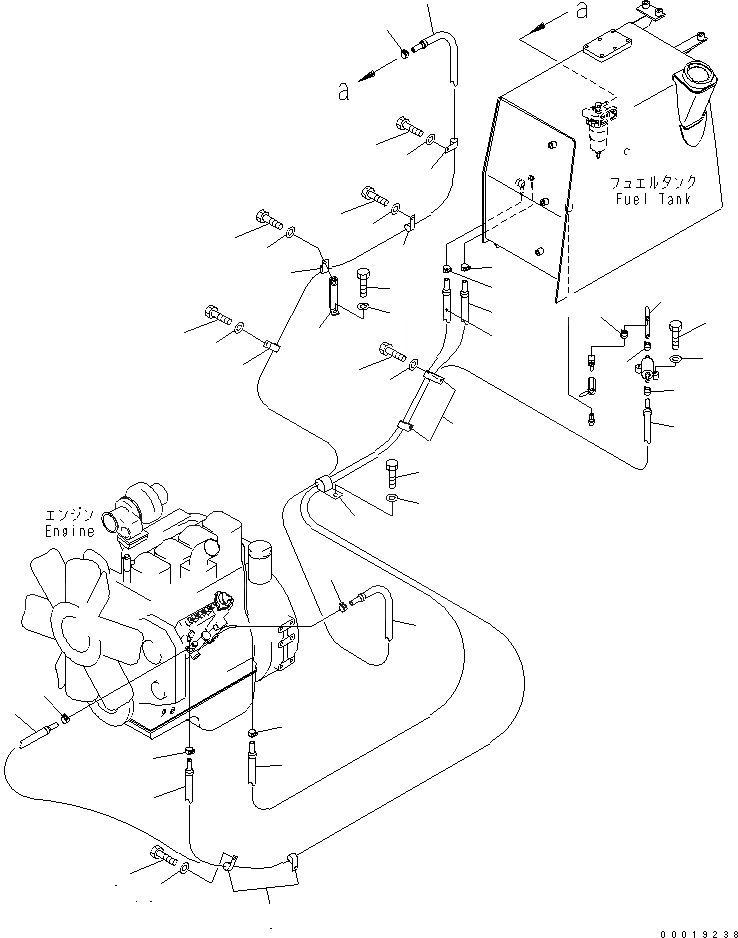 a

a

フュエルタンク
Fuel Tank

エンジン
Engine

00019238