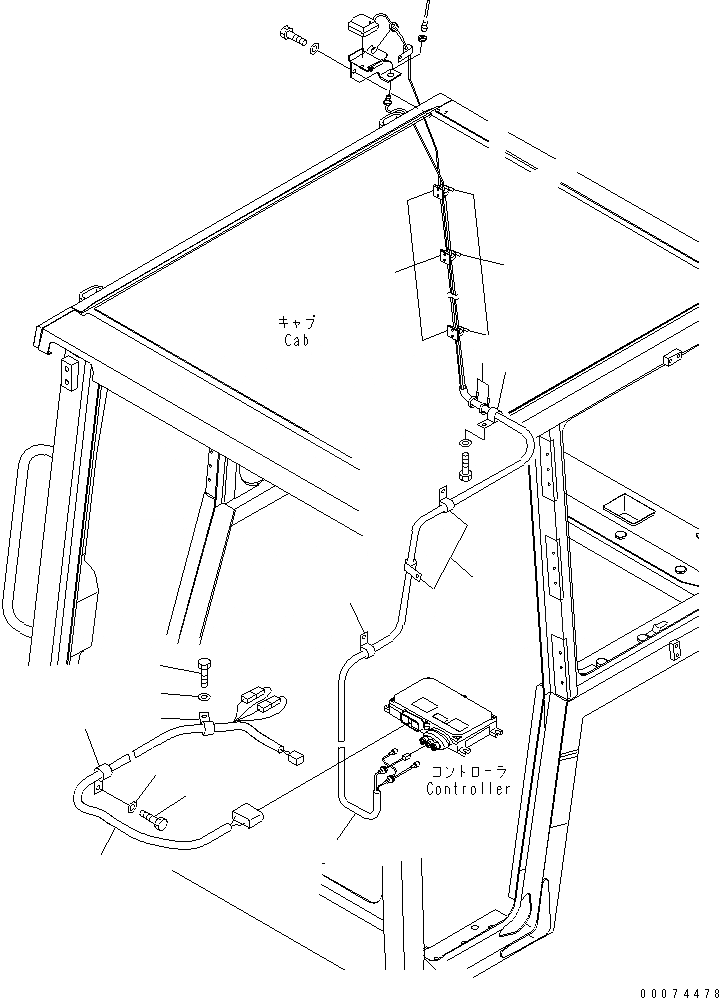 キャブ
Cab

コントローラ
Controller

00074478