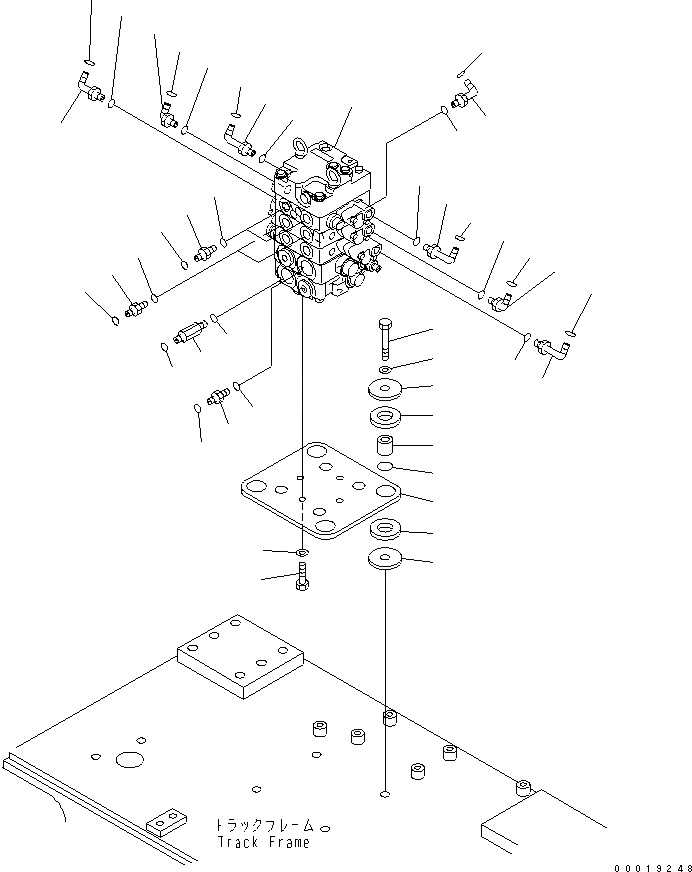 トラックフレーム
Track Frame

00019248