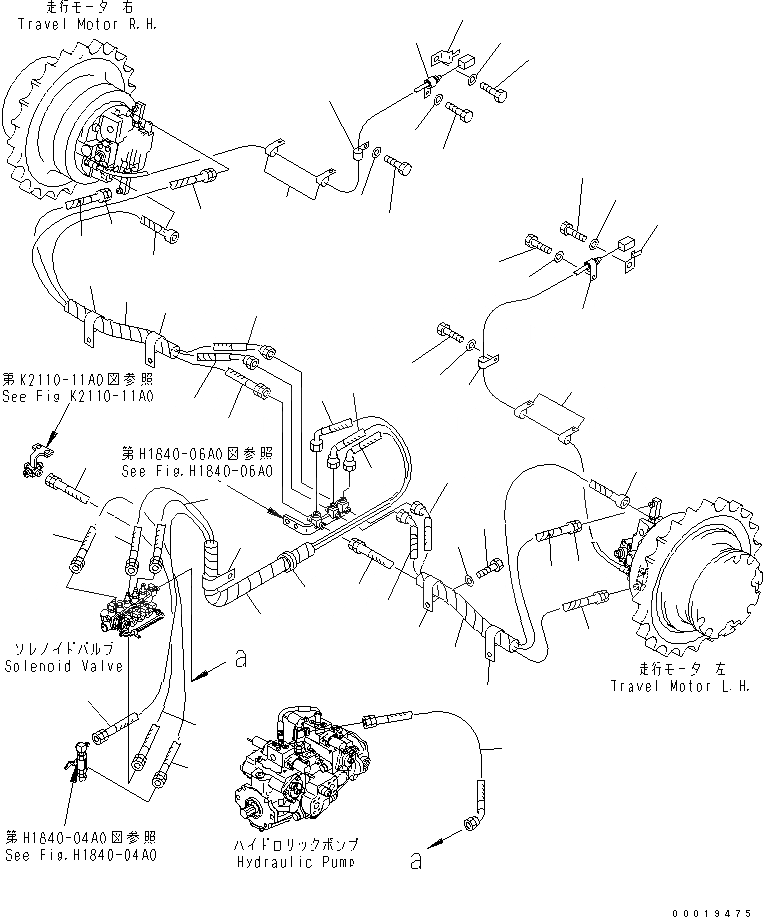 走行モータ 右
Travel Motor R.H.

第K2110-11A0図参照
See Fig K2110-11A0

第H1840-06A0図参照
See Fig.H1840-06A0

ソレノイドバルブ
Solenoid Valve

a

走行モータ 左
Travel Motor L.H.

第H1840-04A0図参照
See Fig.H1840-04A0

ハイドロリックポンプ
Hydraulic Pump

a

00019475