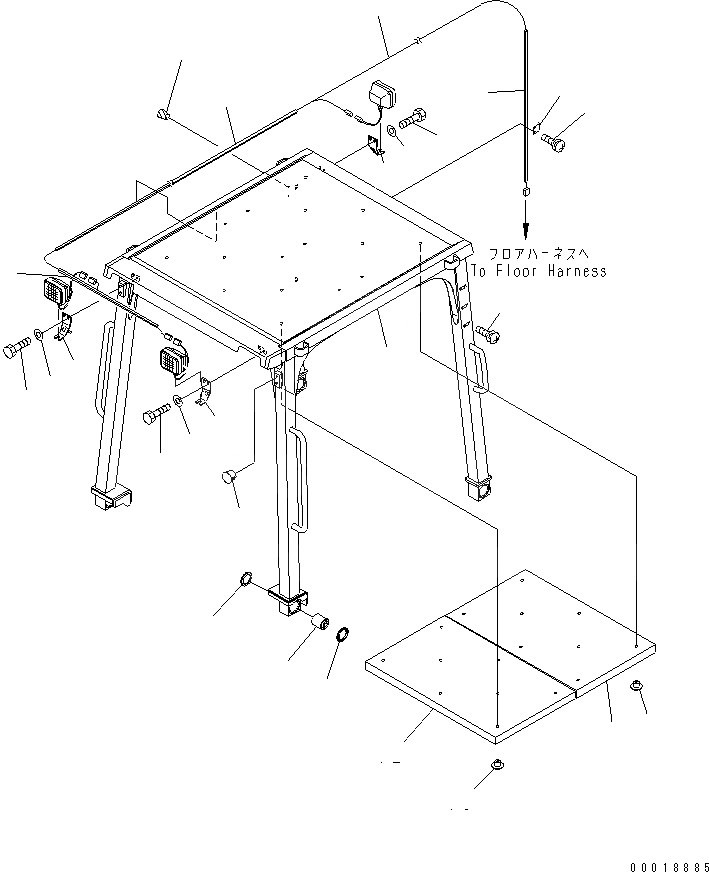 フロアハーネスへ
To Floor Harness

00018885