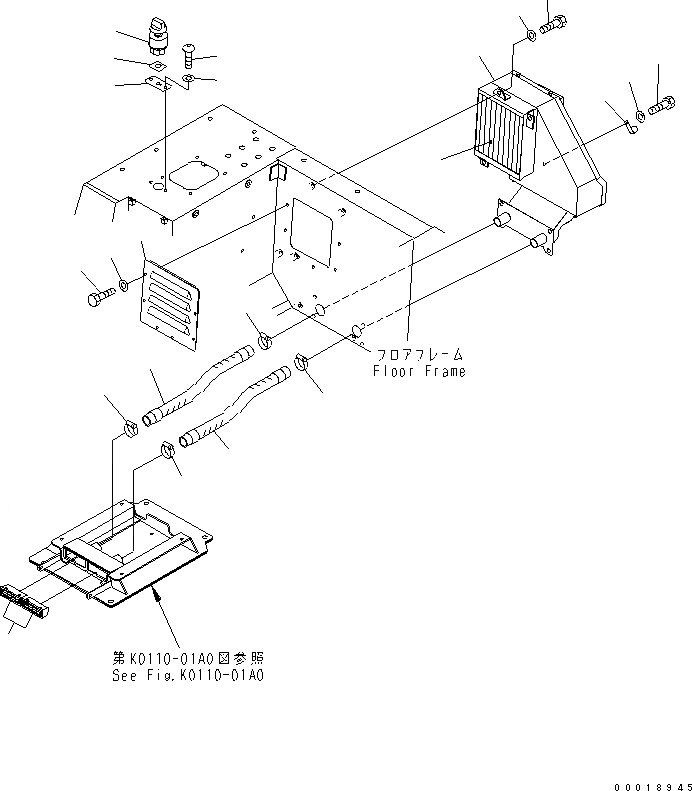 フロアフレーム
Floor Frame

第K0110-01A0図参照
See Fig.K0110-01A0

00018345