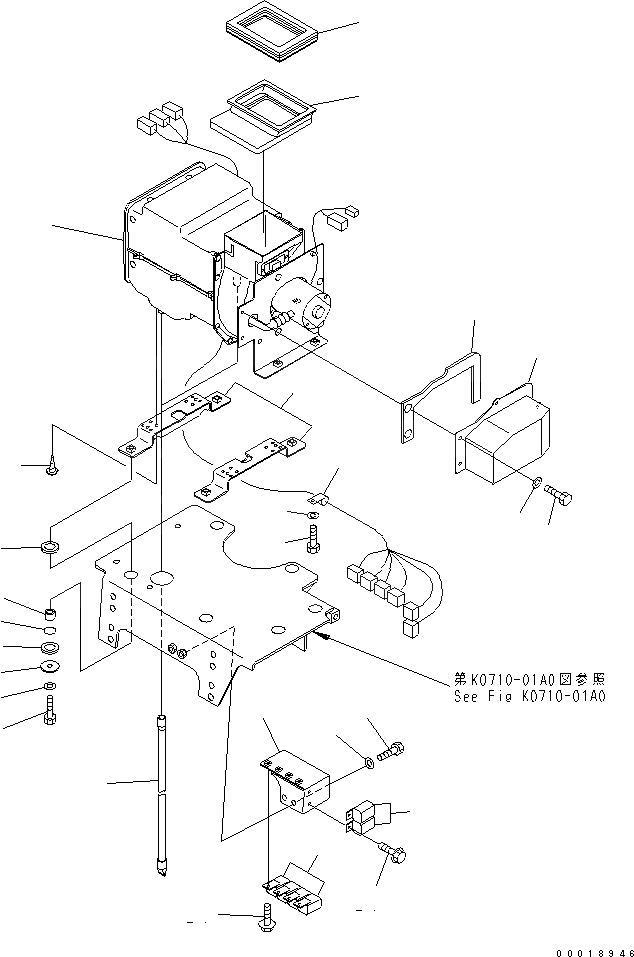 第K0710-01A0図参照
See Fig K0710-01A0

00018946