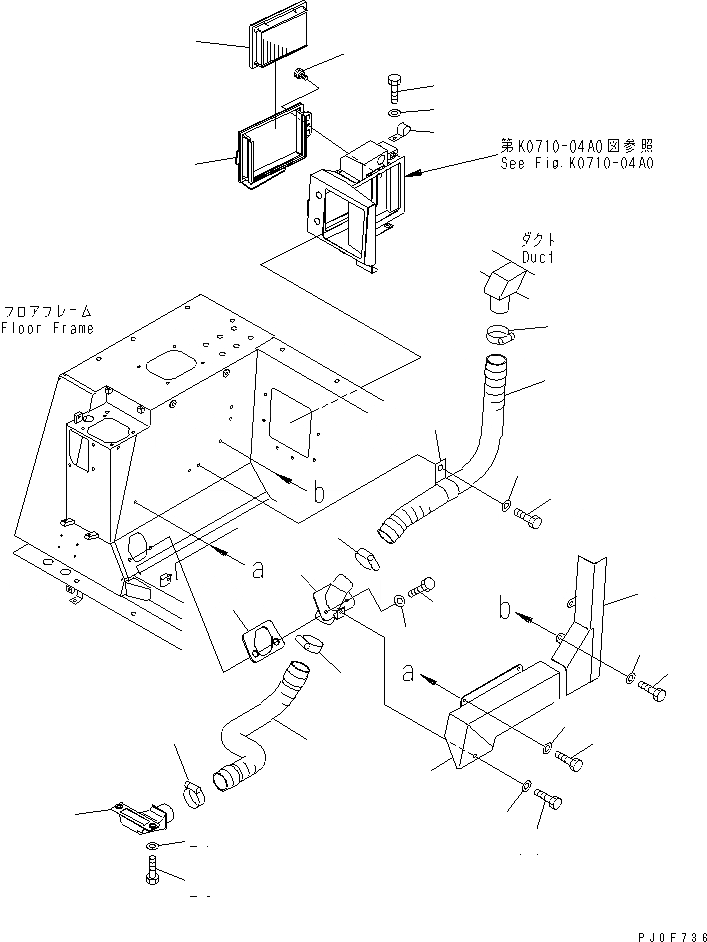 第K0710-04A0図参照
See Fig.K0710-04A0

ダクト
Duct

フロアフレーム
Floor Frame

b

a

b

a

PJ0F736