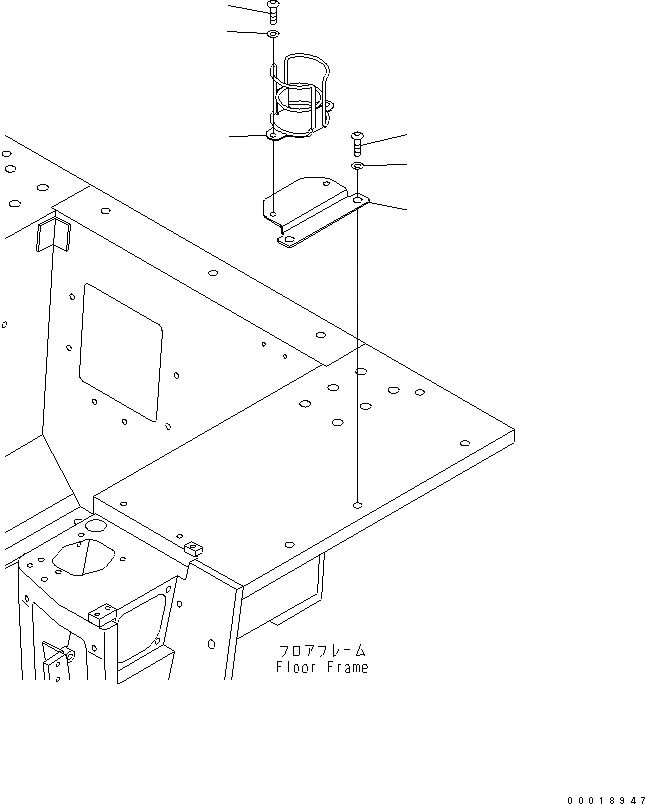 フロアフレーム
Floor Frame

00018947