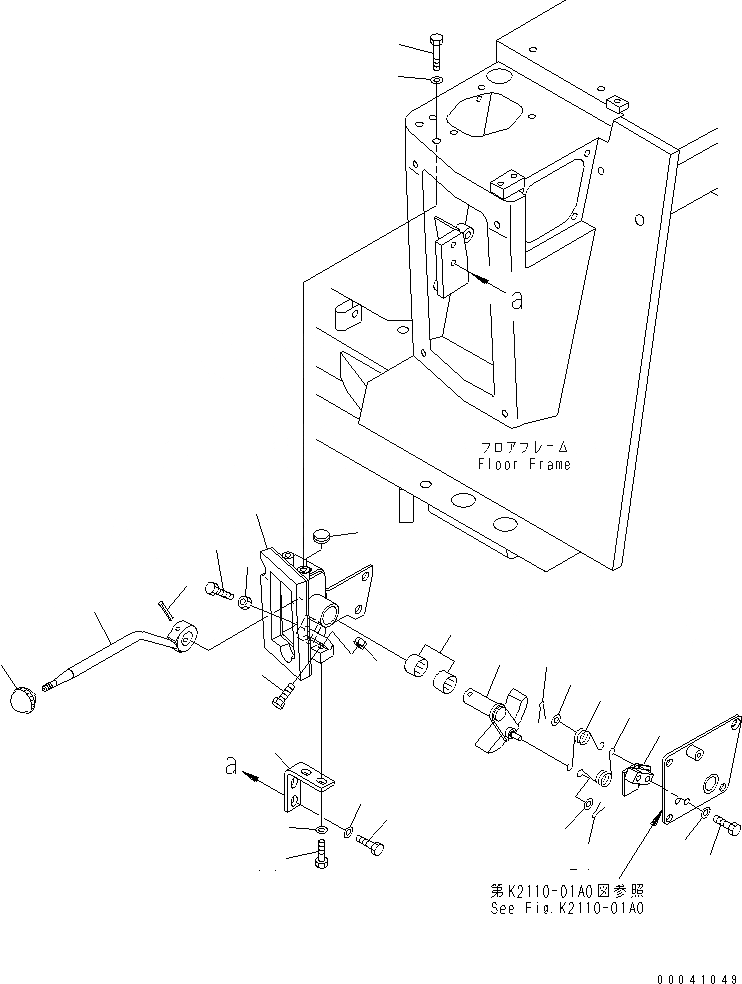 a

フロアフレーム
Floor Frame

a

第K2110-01A0図参照
See Fig.K2110-01A0

00041049