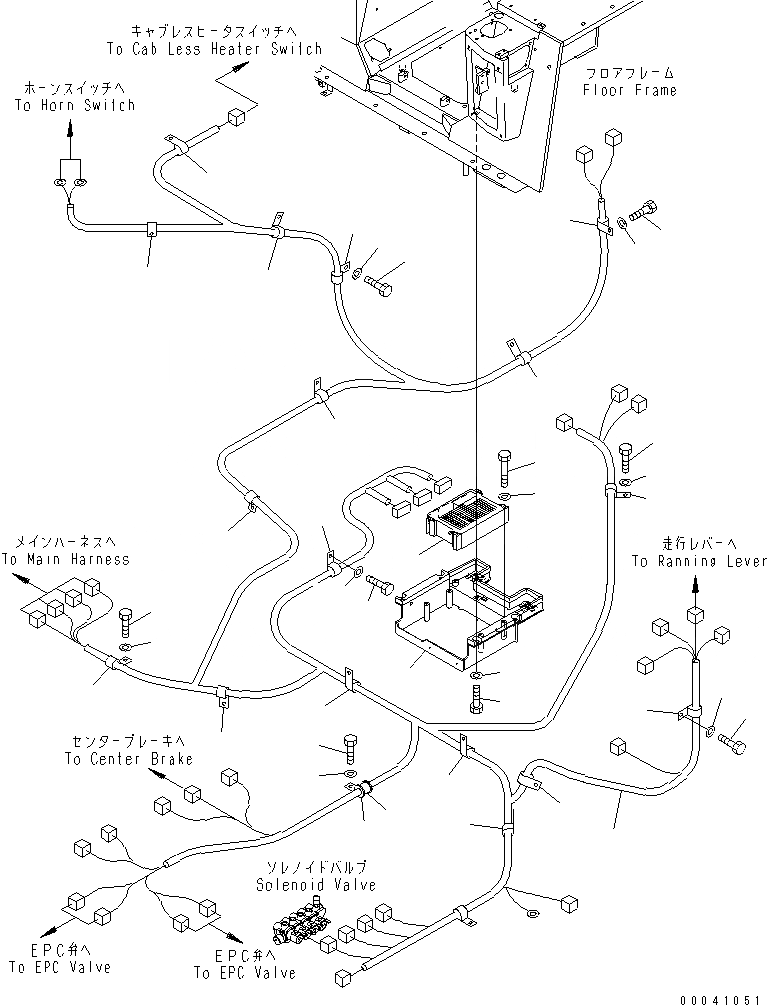 キャブレスヒータスイッチへ
To Cab Less Heater Switch

ホーンスイッチへ
To Horn Switch

フロアフレーム
Floor Frame

メインハーネスへ
To Main Harness

走行レバーへ
To Ranning Lever

センターブレーキへ
To Center Brake

ソレノイドバルブ
Solenoid Valve

EPC弁へ
To EPC Valve

EPC弁へ
To EPC Valve

00041051