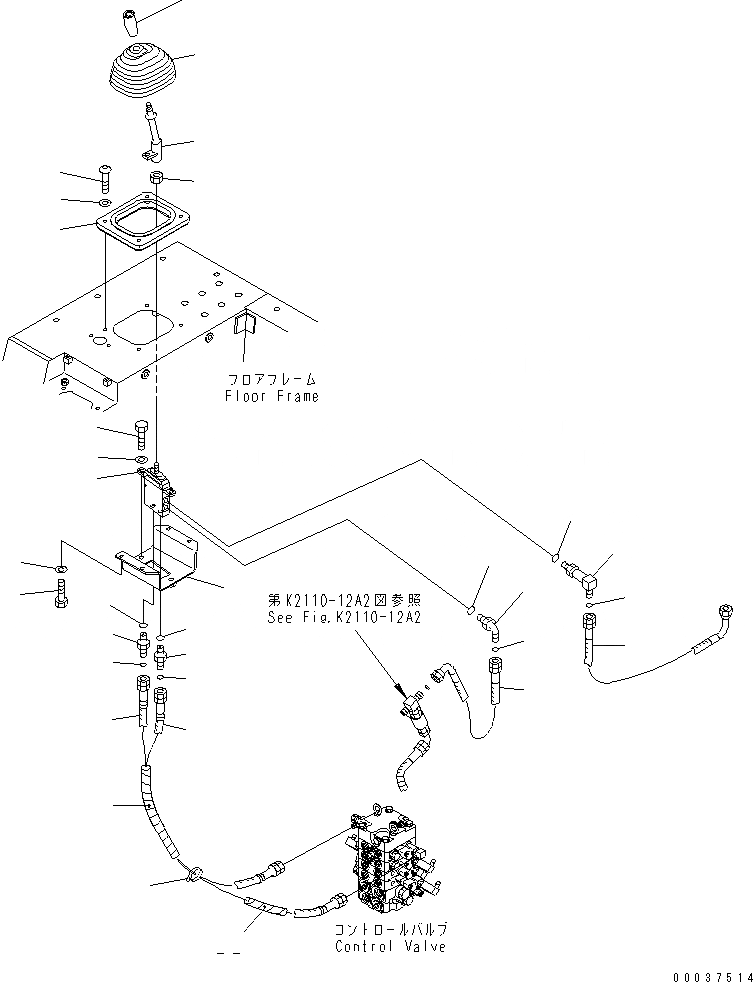 フロアフレーム
Floor Frame

第K2110-12A2図参照
See Fig.K2110-12A2

コントロールバルブ
Control Valve

00037514