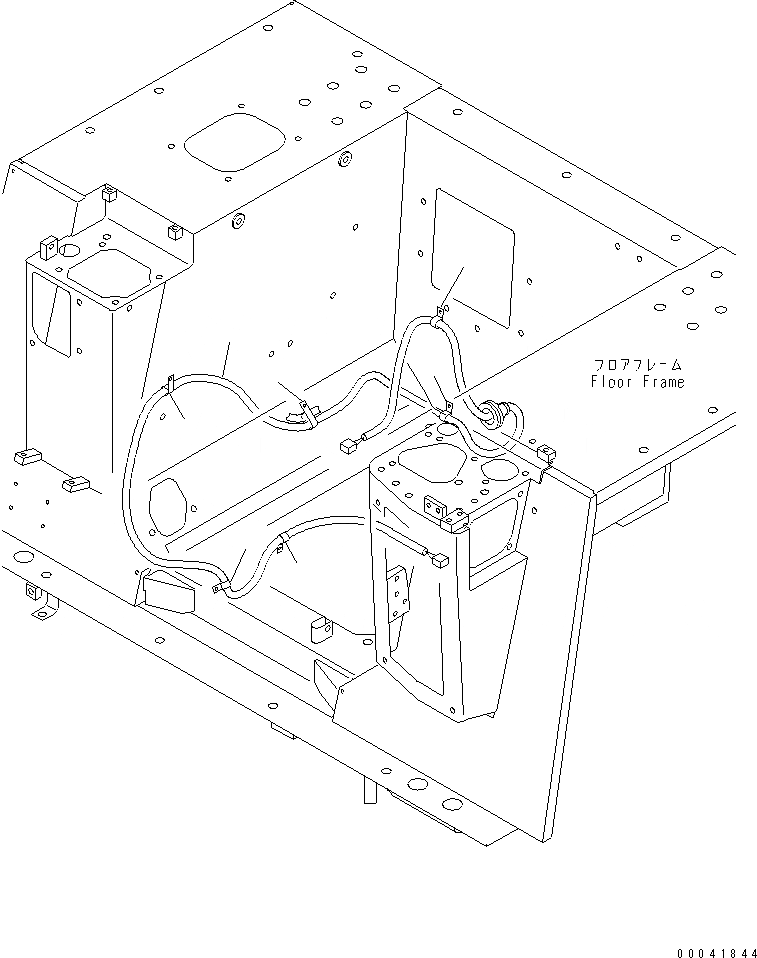 フロアフレーム
Floor Frame

00041844