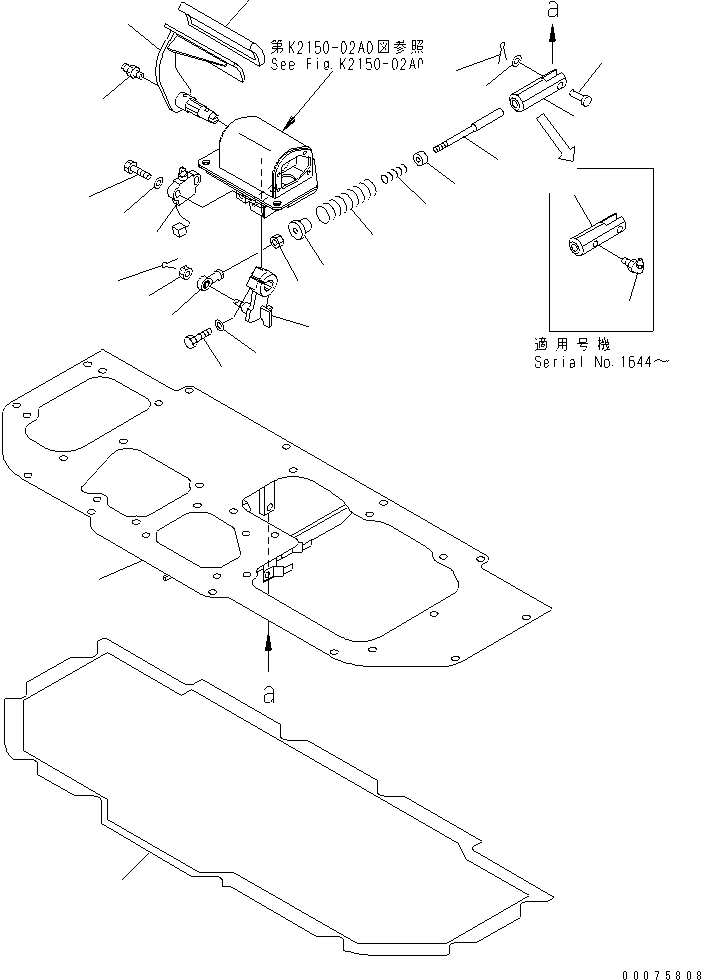 第K2150-02A0図参照
See Fig.K2150-02A0

a

適用号機
Serial No.1644～

a

00075808