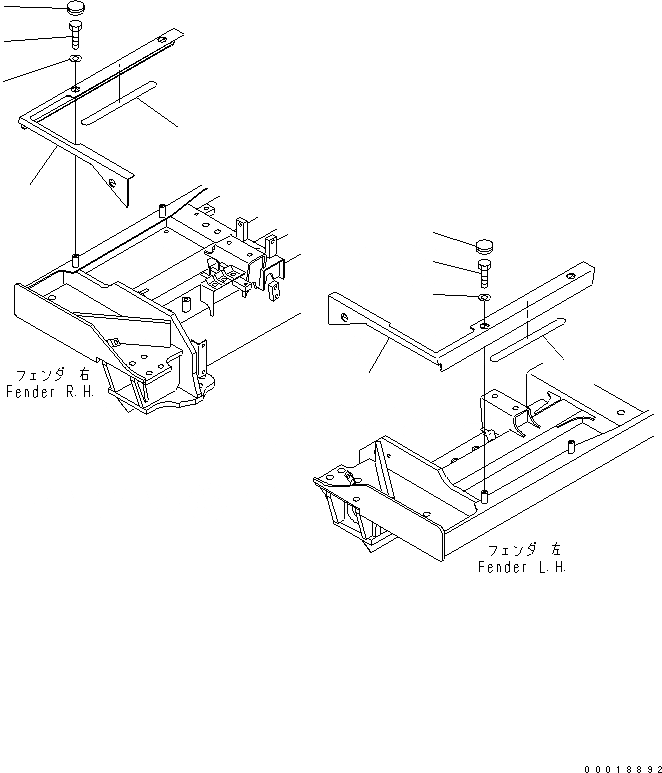 フェンダ 右
Fender R.H.

フェンダ 左
Fender L.H.

00018892