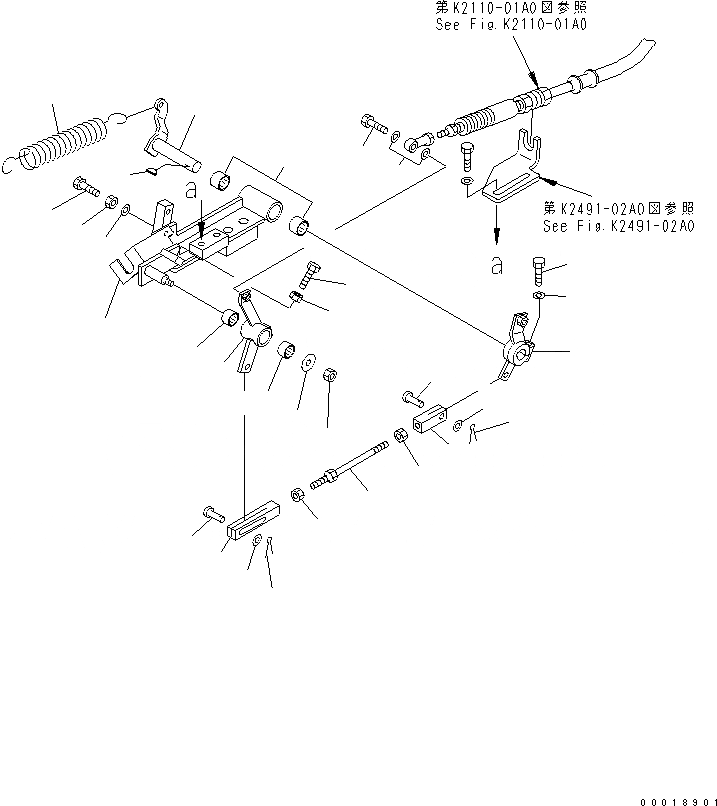 第K2110-01A0図参照
See Fig.K2110-01A0

a

第K2491-02A0図参照
See Fig.K2491-02A0

a

00018901