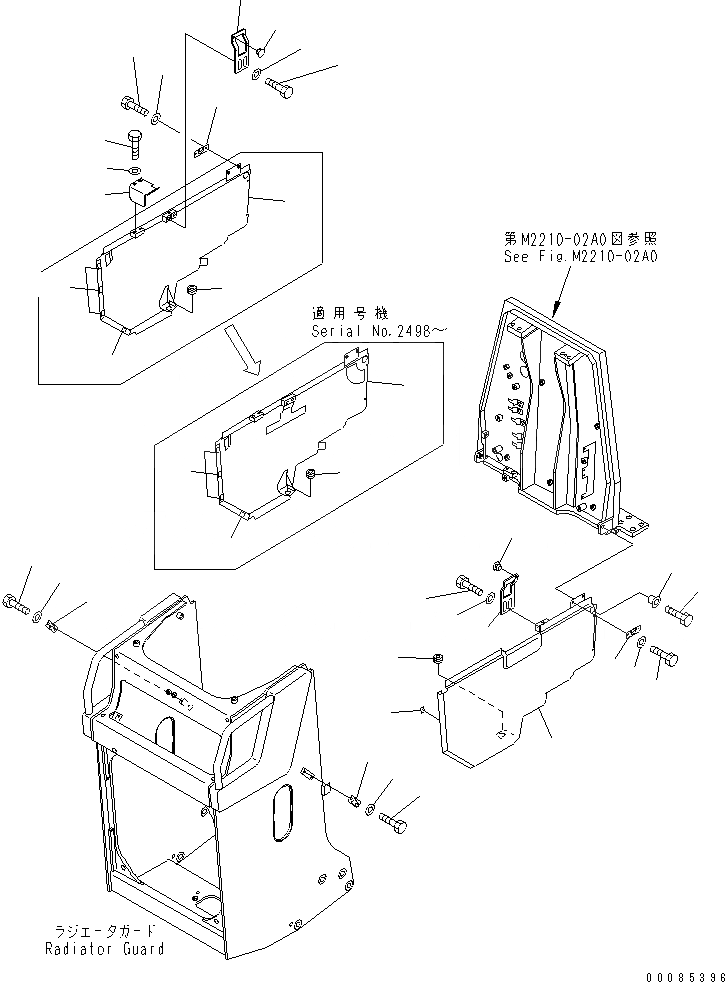 第M2210-02A0図参照
See Fig.M2210-02A0

適用号機
Serial No.2498～

ラジエータガード
Radiator Guard

00085396